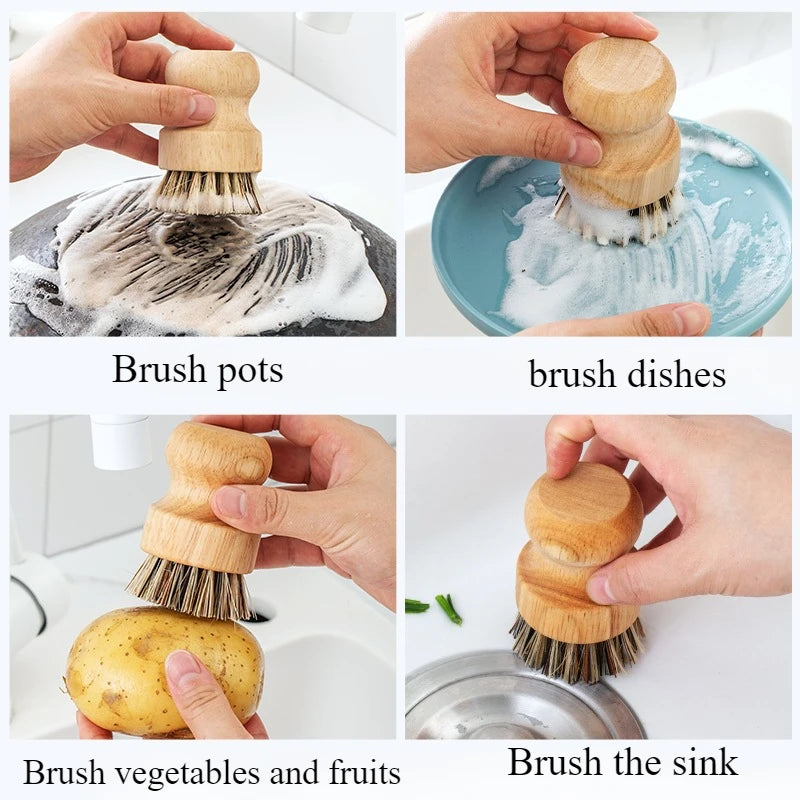 Brush pots

brush dishes

Brush vegetables and fruits

Brush the sink